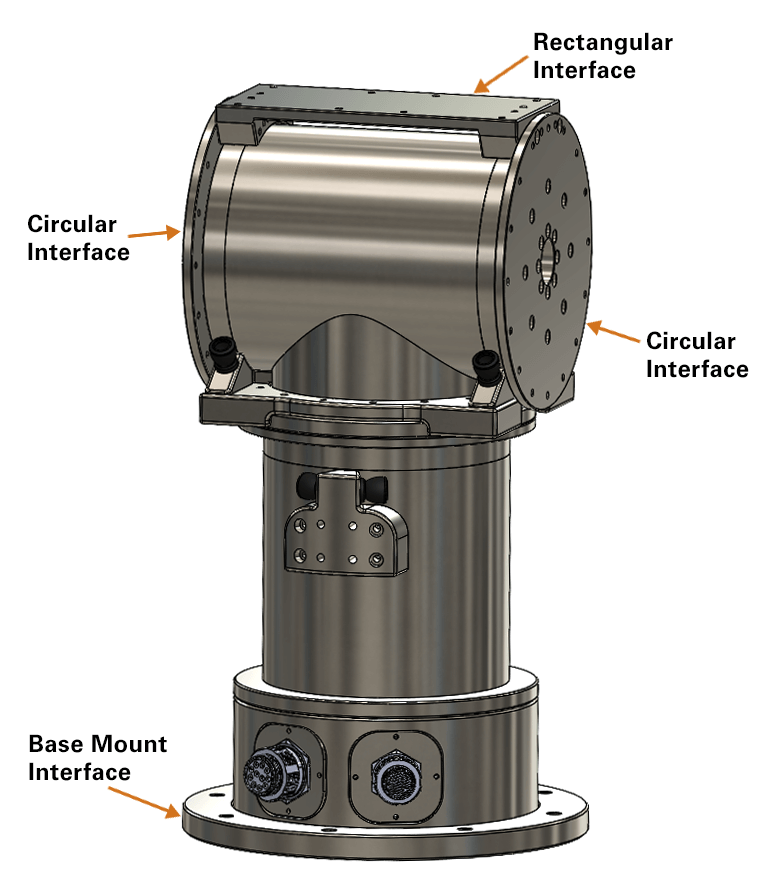 Rectangular Interface

Circular Interface

Circular Interface

Base Mount Interface